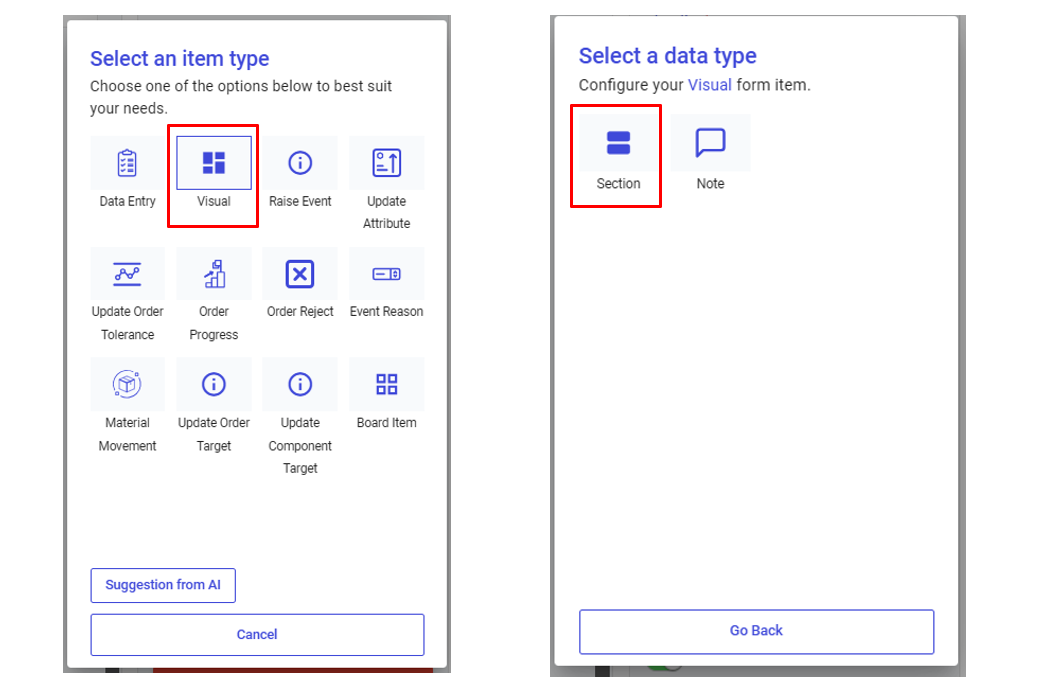 Select an item type
Choose one of the options below to best suit your needs.

Data Entry
Visual
Raise Event
Update Attribute
Update Order Tolerance
Order Progress
Order Reject
Event Reason
Material Movement
Update Order Target
Update Component Target
Board Item

Suggestion from AI
Cancel

Select a data type
Configure your Visual form item.

Section
Note

Go Back